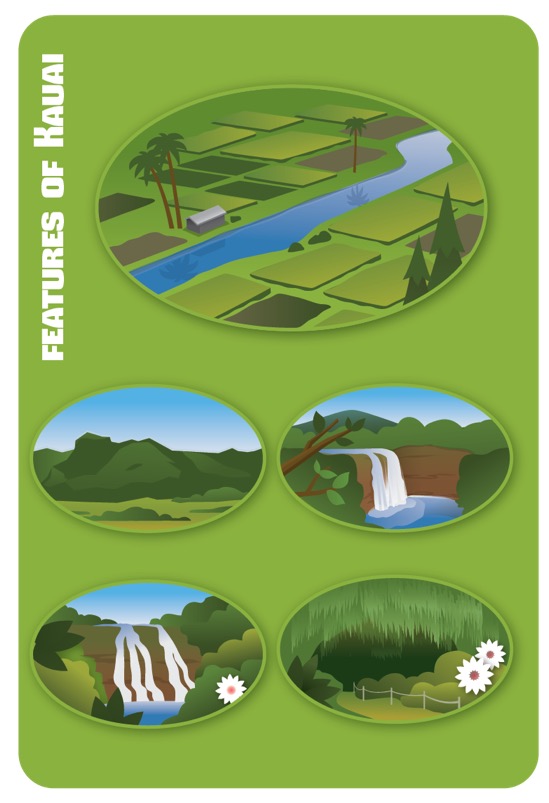 FEATURES OF KAUAI